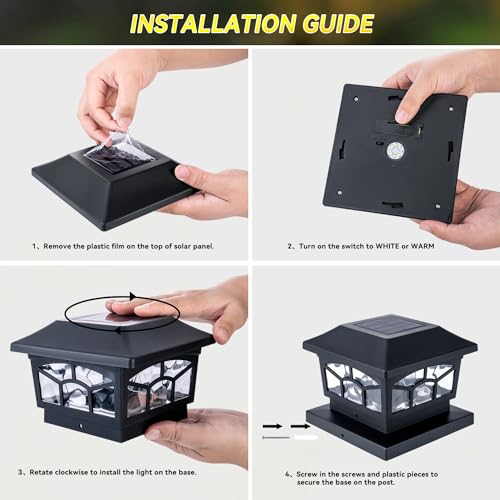 INSTALLATION GUIDE

1、Remove the plastic film on the top of solar panel.

2、Turn on the switch to WHITE or WARM

3、Retate clockwise to install the light on the base.

4、Screw in the screws and plastic pieces to secure the base on the post.