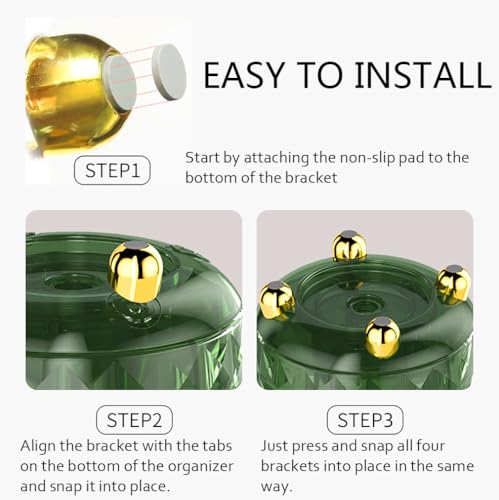 EASY TO INSTALL

STEP1

Start by attaching the non-slip pad to the bottom of the bracket

STEP2

Align the bracket with the tabs on the bottom of the organizer and snap it into place.

STEP3

Just press and snap all four brackets into place in the same way.