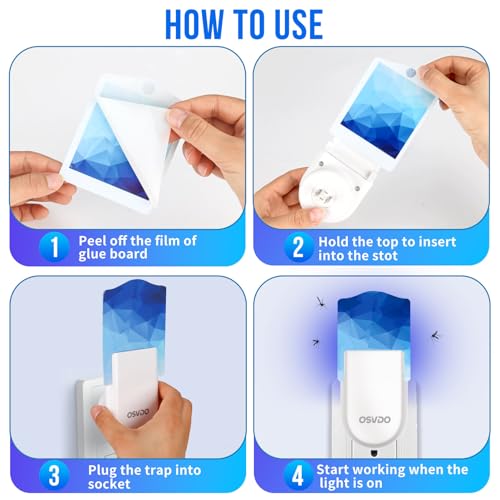 HOW TO USE

1 Peel off the film of glue board

2 Hold the top to insert into the stot

OSVDO

3 Plug the trap into socket

OSVDO

4 Start working when the light is on