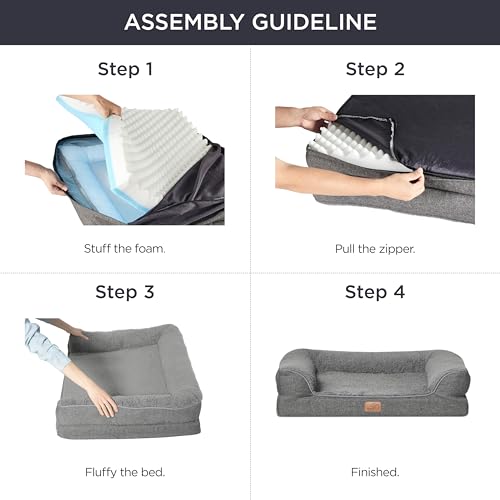 ASSEMBLY GUIDELINE

Step 1

Stuff the foam.

Step 2

Pull the zipper.

Step 3

Fluffy the bed.

Step 4

Finished.