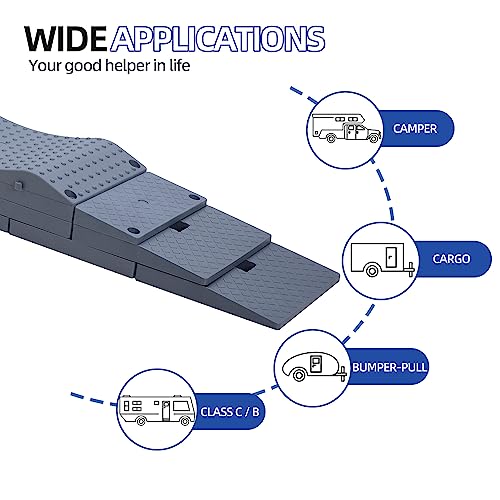 WIDE APPLICATIONS
Your good helper in life

CAMPER

CARGO

BUMPER-PULL

CLASS C / B