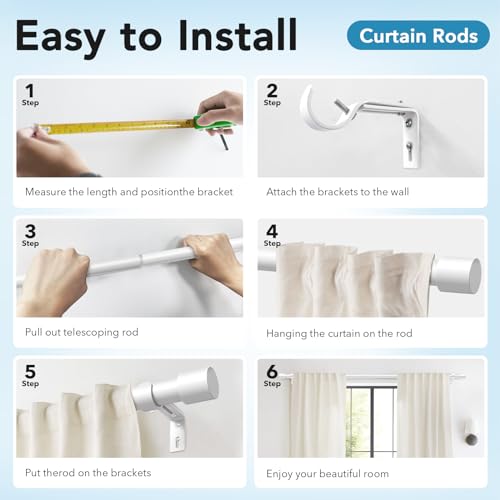 Easy to Install

Curtain Rods

1
Step

Measure the length and positionthe bracket

2
Step

Attach the brackets to the wall

3
Step

Pull out telescoping rod

4
Step

Hanging the curtain on the rod

5
Step

Put therod on the brackets

6
Step

Enjoy your beautiful room