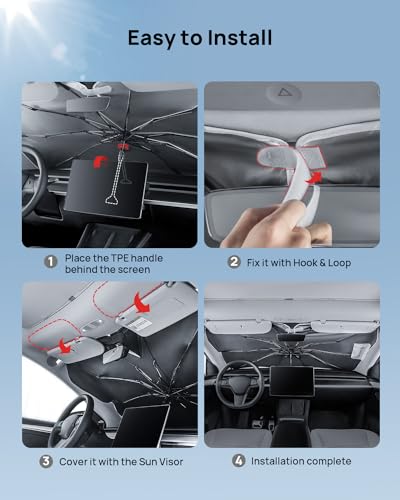 Easy to Install

1 Place the TPE handle behind the screen

2 Fix it with Hook & Loop

3 Cover it with the Sun Visor

4 Installation complete