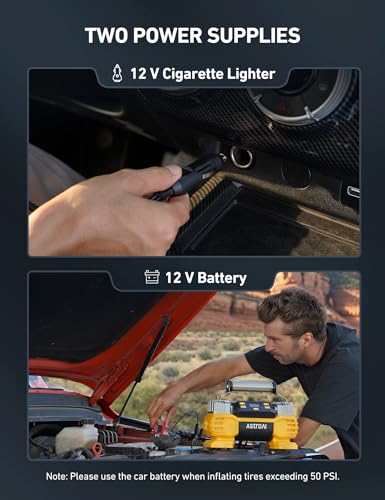 TWO POWER SUPPLIES

12 V Cigarette Lighter

12 V Battery

ASTROAI

Note: Please use the car battery when inflating tires exceeding 50 PSI.