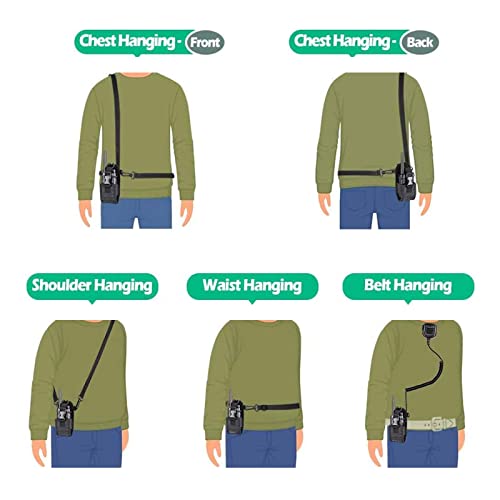 Chest Hanging - Front

Chest Hanging - Back

Shoulder Hanging

Waist Hanging

Belt Hanging