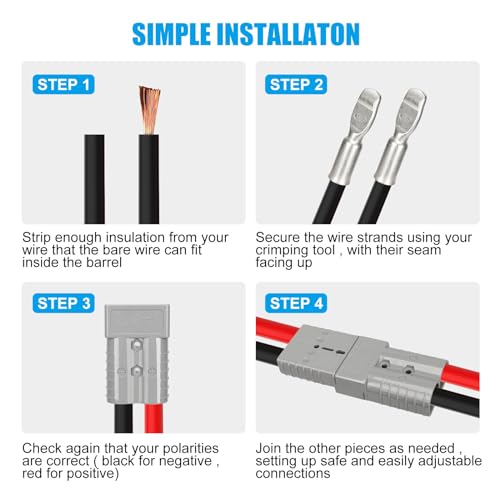 SIMPLE INSTALLATON

STEP 1

Strip enough insulation from your wire that the bare wire can fit inside the barrel

STEP 2

Secure the wire strands using your crimping tool , with their seam facing up

STEP 3

Check again that your polarities are correct ( black for negative , red for positive)

STEP 4

Join the other pieces as needed , setting up safe and easily adjustable connections