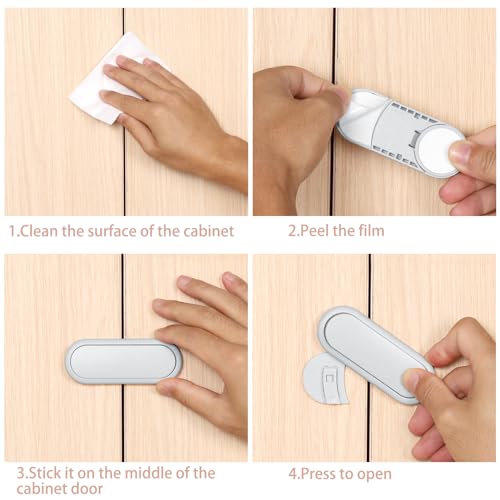 1.Clean the surface of the cabinet

2.Peel the film

3.Stick it on the middle of the cabinet door

4.Press to open