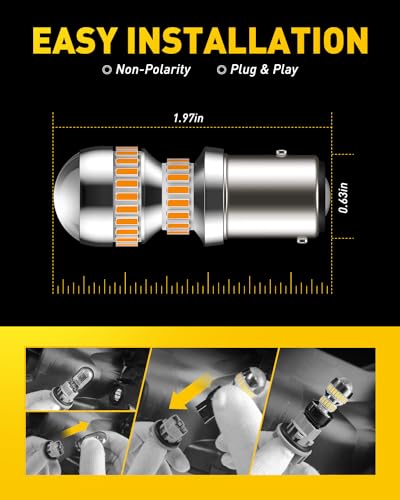 EASY INSTALLATION

Non-Polarity Plug & Play

1.97in

0.63in