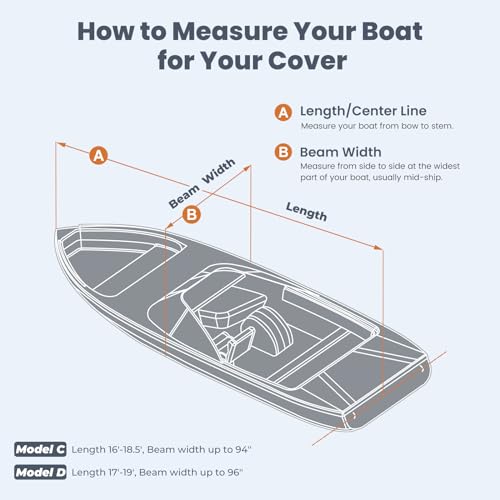 How to Measure Your Boat for Your Cover

A Length/Center Line
Measure your boat from bow to stem.

B Beam Width
Measure from side to side at the widest part of your boat, usually mid-ship.

A

Beam Width

B

Length

Model C Length 16'-18.5', Beam width up to 94''

Model D Length 17'-19', Beam width up to 96''