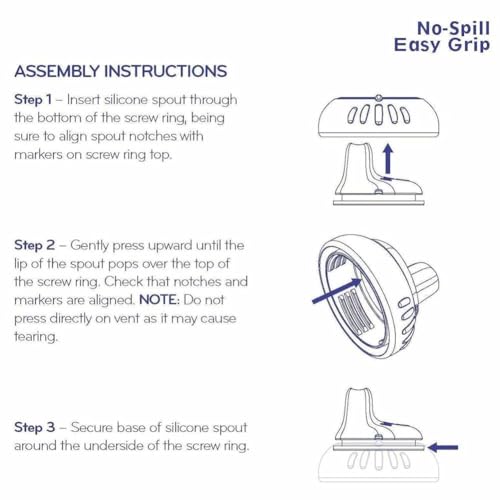 No-Spill
Easy Grip

ASSEMBLY INSTRUCTIONS

Step 1 – Insert silicone spout through the bottom of the screw ring, being sure to align spout notches with markers on screw ring top.

Step 2 – Gently press upward until the lip of the spout pops over the top of the screw ring. Check that notches and markers are aligned. NOTE: Do not press directly on vent as it may cause tearing.

Step 3 – Secure base of silicone spout around the underside of the screw ring.