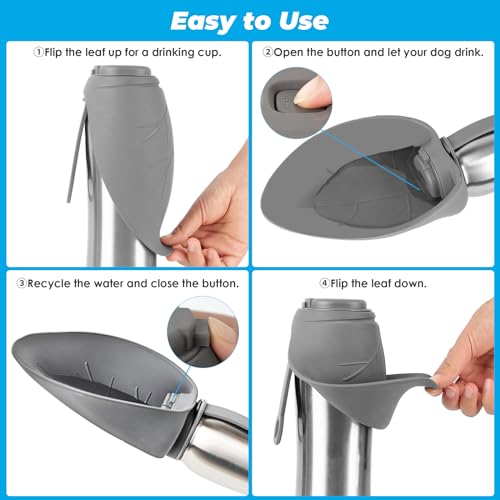 Easy to Use

①Flip the leaf up for a drinking cup.

②Open the button and let your dog drink.

③Recycle the water and close the button.

④Flip the leaf down.