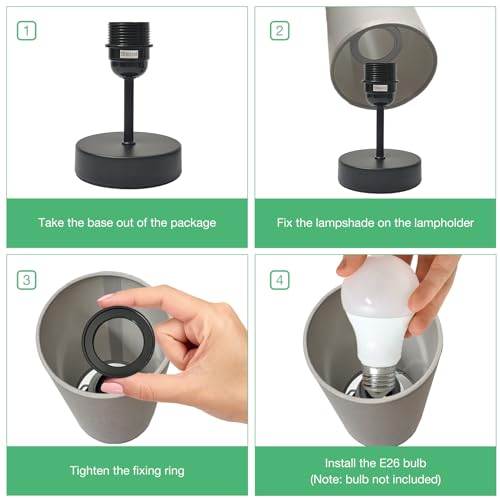 1

Take the base out of the package

2

Fix the lampshade on the lampholder

3

Tighten the fixing ring

4

Install the E26 bulb
(Note: bulb not included)