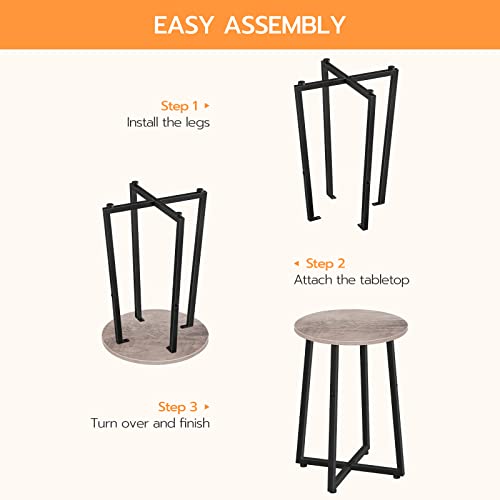 EASY ASSEMBLY

Step 1
Install the legs

Step 2
Attach the tabletop

Step 3
Turn over and finish