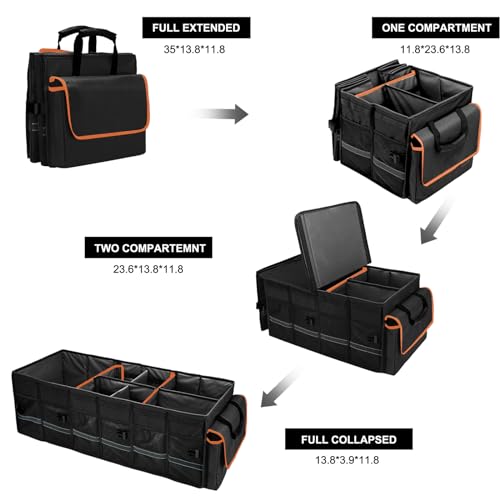 FULL EXTENDED
35*13.8*11.8

ONE COMPARTMENT
11.8*23.6*13.8

TWO COMPARTEMNT
23.6*13.8*11.8

FULL COLLAPSED
13.8*3.9*11.8