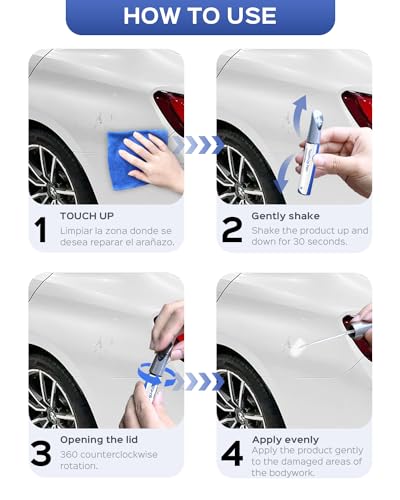 HOW TO USE

1
TOUCH UP
Limpiar la zona donde se desea reparar el arañazo.

2
Gently shake
Shake the product up and down for 30 seconds.

3
Opening the lid
360 counterclockwise rotation.

4
Apply evenly
Apply the product gently to the damaged areas of the bodywork.