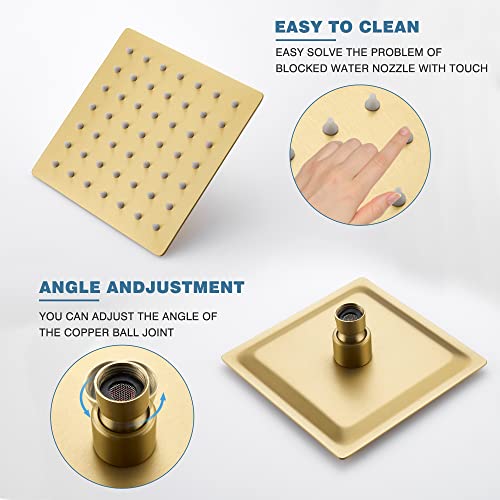 EASY TO CLEAN

EASY SOLVE THE PROBLEM OF BLOCKED WATER NOZZLE WITH TOUCH

ANGLE ANDJUSTMENT

YOU CAN ADJUST THE ANGLE OF THE COPPER BALL JOINT