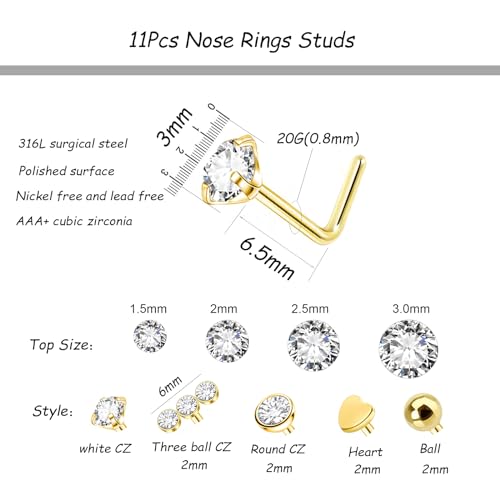 11Pcs Nose Rings Studs

316L surgical steel

Polished surface

Nickel free and lead free

AAA+ cubic zirconia

3mm

0 1 2 3

20G(0.8mm)

6.5mm

Top Size:

1.5mm

2mm

2.5mm

3.0mm

Style:

6mm

white CZ

Three ball CZ 2mm

Round CZ 2mm

Heart 2mm

Ball 2mm