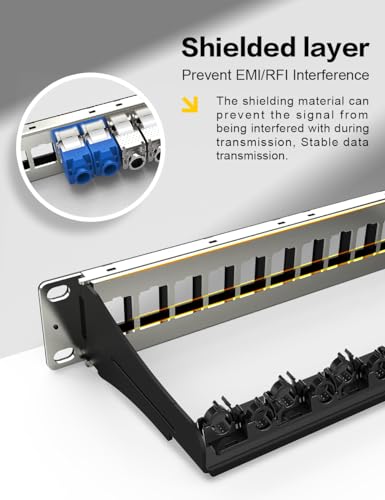 Shielded layer

Prevent EMI/RFI Interference

The shielding material can prevent the signal from being interfered with during transmission, Stable data transmission.