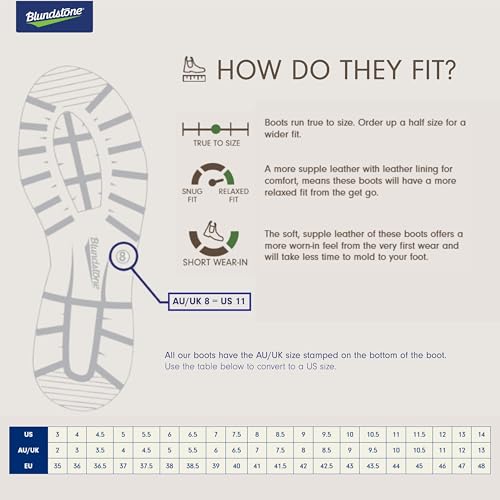 Blundstone

HOW DO THEY FIT?

TRUE TO SIZE

Boots run true to size. Order up a half size for a wider fit.

SNUG FIT

RELAXED FIT

A more supple leather with leather lining for comfort, means these boots will have a more relaxed fit from the get go.

SHORT WEAR-IN

The soft, supple leather of these boots offers a more worn-in feel from the very first wear and will take less time to mold to your foot.

Blundstone

8

AU/UK 8 = US 11

All our boots have the AU/UK size stamped on the bottom of the boot. Use the table below to convert to a US size.

| US | 3 | 4 | 4.5 | 5 | 5.5 | 6 | 6.5 | 7 | 7.5 | 8 | 8.5 | 9 | 9.5 | 10 | 10.5 | 11 | 11.5 | 12 | 13 | 14 |
|---|---|---|---|---|---|---|---|---|---|---|---|---|---|---|---|---|---|---|---|---|
| AU/UK | 2 | 3 | 3.5 | 4 | 4.5 | 5 | 5.5 | 6 | 6.5 | 7 | 7.5 | 8 | 8.5 | 9 | 9.5 | 10 | 10.5 | 11 | 12 | 13 |
| EU | 35 | 36 | 36.5 | 37 | 37.5 | 38 | 38.5 | 39 | 40 | 41 | 41.5 | 42 | 42.5 | 43 | 43.5 | 44 | 45 | 46 | 47 | 48 |