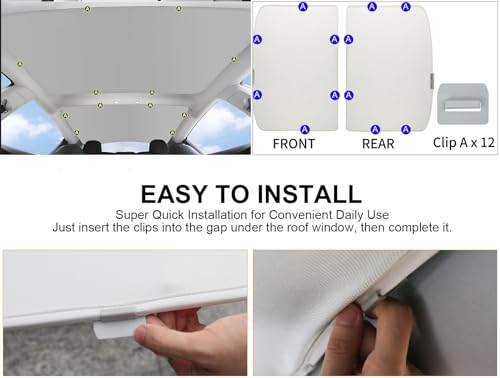 A A A A A A A A A A A A

FRONT

REAR

Clip A x 12

EASY TO INSTALL

Super Quick Installation for Convenient Daily Use
Just insert the clips into the gap under the roof window, then complete it.