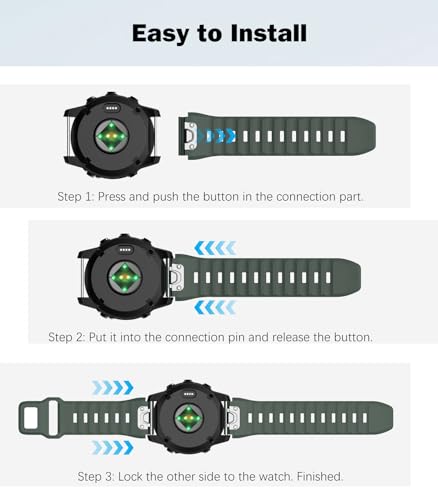 Easy to Install

Step 1: Press and push the button in the connection part.

Step 2: Put it into the connection pin and release the button.

Step 3: Lock the other side to the watch. Finished.