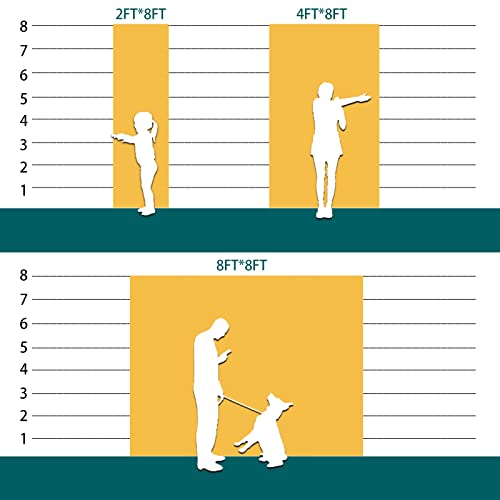 2FT*8FT
4FT*8FT
8
7
6
5
4
3
2
1

8FT*8FT
8
7
6
5
4
3
2
1