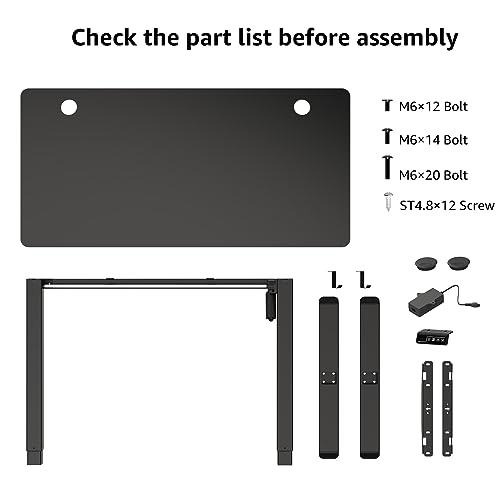 Check the part list before assembly

M6×12 Bolt

M6×14 Bolt

M6×20 Bolt

ST4.8×12 Screw