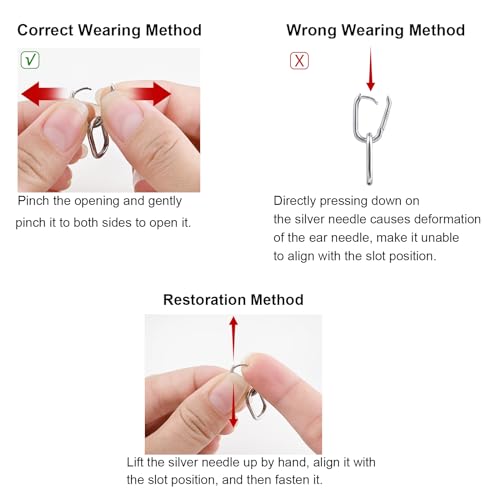 Correct Wearing Method

√

Pinch the opening and gently pinch it to both sides to open it.

Wrong Wearing Method

X

Directly pressing down on the silver needle causes deformation of the ear needle, make it unable to align with the slot position.

Restoration Method

Lift the silver needle up by hand, align it with the slot position, and then fasten it.