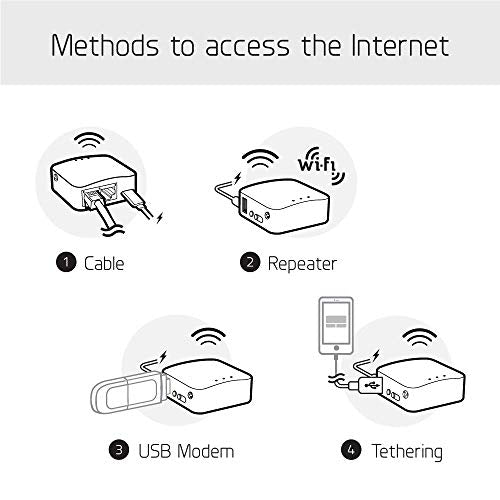 Methods to access the Internet

Wi-Fi

1 Cable

2 Repeater

3 USB Modem

4 Tethering