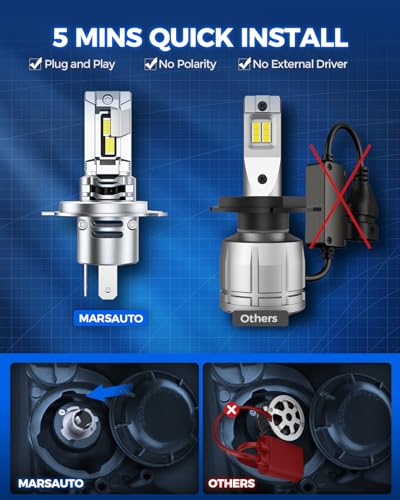 5 MINS QUICK INSTALL

Plug and Play No Polarity No External Driver

MARSAUTO

Others

MARSAUTO

OTHERS