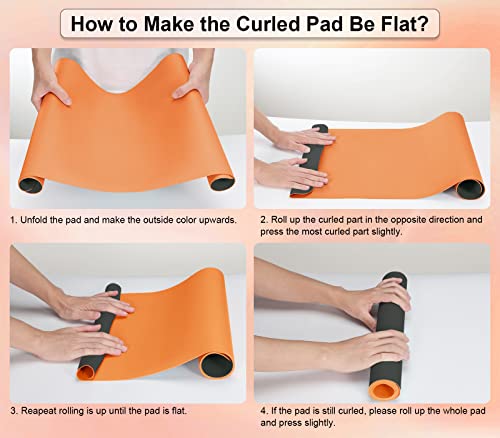 How to Make the Curled Pad Be Flat?

1. Unfold the pad and make the outside color upwards.

2. Roll up the curled part in the opposite direction and press the most curled part slightly.

3. Reapeat rolling is up until the pad is flat.

4. If the pad is still curled, please roll up the whole pad and press slightly.