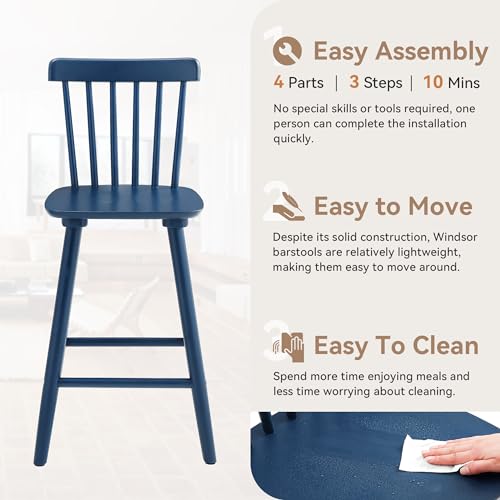 1 Easy Assembly

4 Parts | 3 Steps | 10 Mins

No special skills or tools required, one person can complete the installation quickly.

2 Easy to Move

Despite its solid construction, Windsor barstools are relatively lightweight, making them easy to move around.

3 Easy To Clean

Spend more time enjoying meals and less time worrying about cleaning.