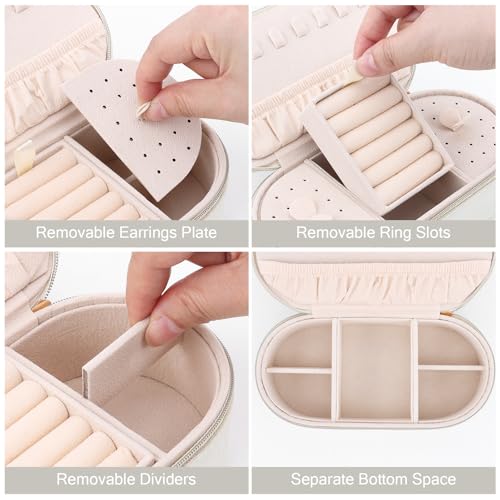 Removable Earrings Plate

Removable Ring Slots

Removable Dividers

Separate Bottom Space