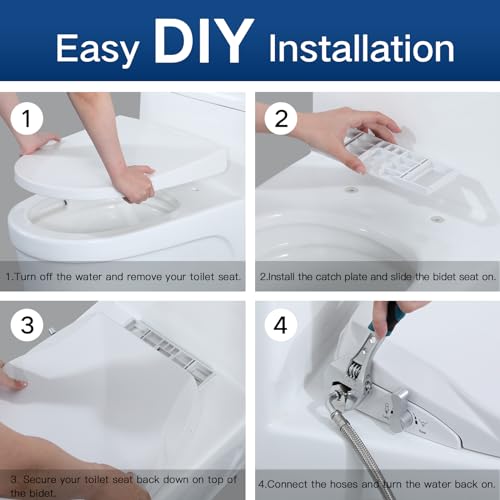 Easy DIY Installation

1

1.Turn off the water and remove your toilet seat.

2

2.Install the catch plate and slide the bidet seat on.

3

3. Secure your toilet seat back down on top of the bidet.

4

4.Connect the hoses and turn the water back on.