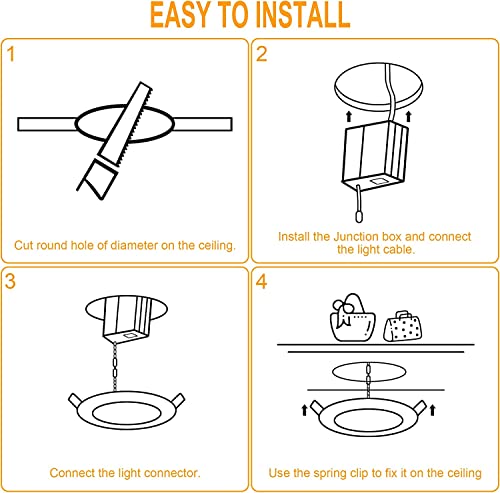 EASY TO INSTALL

1

Cut round hole of diameter on the ceiling.

2

Install the Junction box and connect the light cable.

3

Connect the light connector.

4

Use the spring clip to fix it on the ceiling