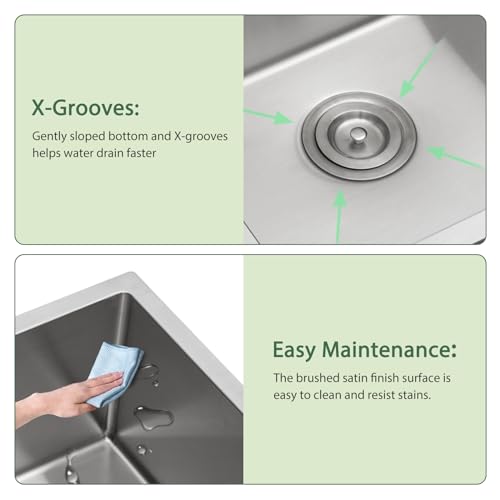 X-Grooves:

Gently sloped bottom and X-grooves helps water drain faster

Easy Maintenance:

The brushed satin finish surface is easy to clean and resist stains.