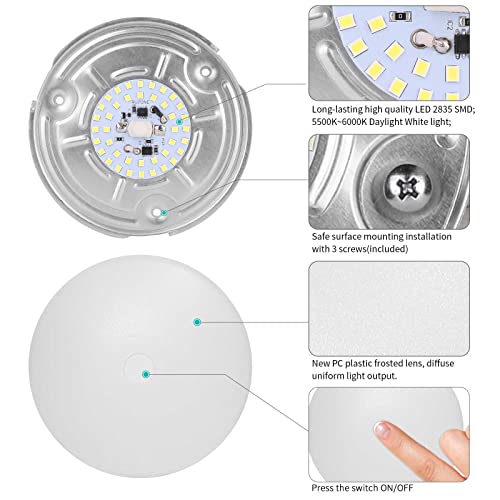 Long-lasting high quality LED 2835 SMD;
5500K~6000K Daylight White light;

Safe surface mounting installation with 3 screws(included)

New PC plastic frosted lens, diffuse uniform light output.

Press the switch ON/OFF