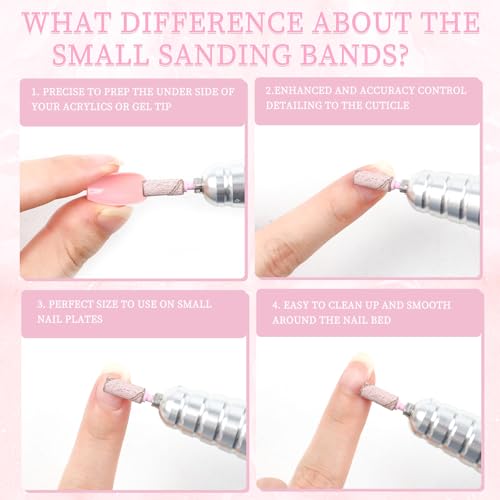 WHAT DIFFERENCE ABOUT THE SMALL SANDING BANDS?

1. PRECISE TO PREP THE UNDER SIDE OF YOUR ACRYLICS OR GEL TIP

2.ENHANCED AND ACCURACY CONTROL DETAILING TO THE CUTICLE

3. PERFECT SIZE TO USE ON SMALL NAIL PLATES

4. EASY TO CLEAN UP AND SMOOTH AROUND THE NAIL BED