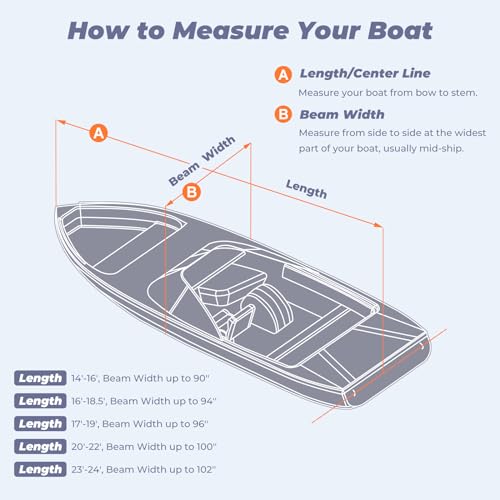 How to Measure Your Boat

A Length/Center Line
Measure your boat from bow to stem.

B Beam Width
Measure from side to side at the widest part of your boat, usually mid-ship.

A

Beam Width

B

Length

Length 14'-16', Beam Width up to 90''
Length 16'-18.5', Beam Width up to 94''
Length 17'-19', Beam Width up to 96''
Length 20'-22', Beam Width up to 100''
Length 23'-24', Beam Width up to 102''