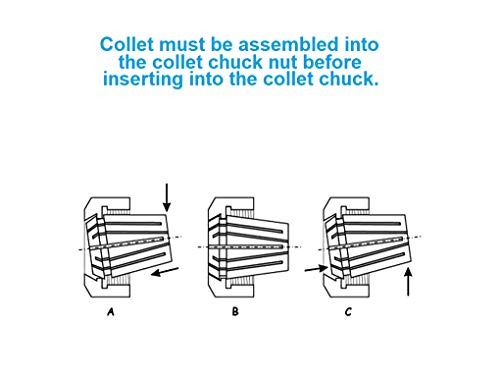 Collet must be assembled into the collet chuck nut before inserting into the collet chuck.

A

B

C