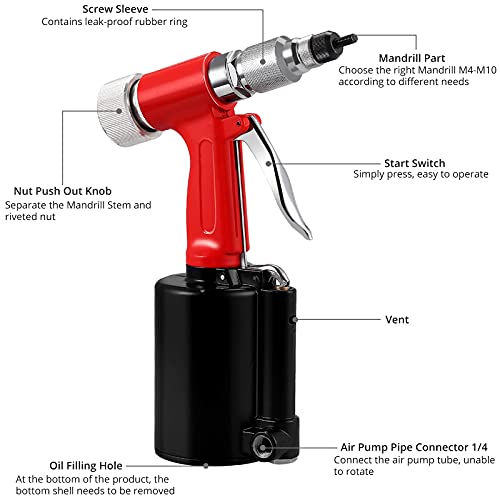 Screw Sleeve
Contains leak-proof rubber ring

Mandrill Part
Choose the right Mandrill M4-M10 according to different needs

Start Switch
Simply press, easy to operate

Nut Push Out Knob
Separate the Mandrill Stem and riveted nut

Vent

Air Pump Pipe Connector 1/4
Connect the air pump tube, unable to rotate

Oil Filling Hole
At the bottom of the product, the bottom shell needs to be removed