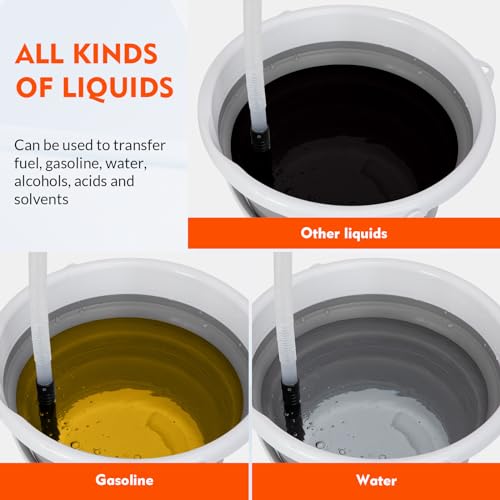 ALL KINDS OF LIQUIDS

Can be used to transfer fuel, gasoline, water, alcohols, acids and solvents

Other liquids

Gasoline

Water