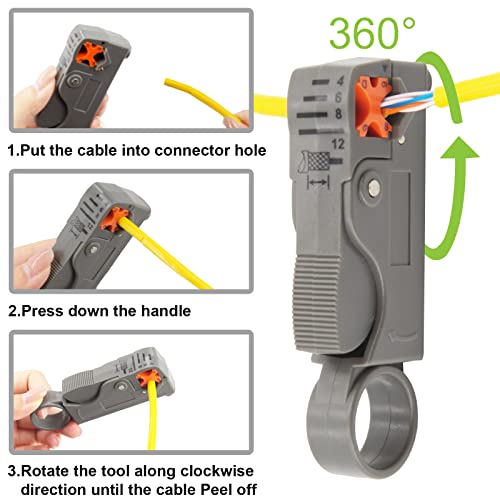 1.Put the cable into connector hole

2.Press down the handle

3.Rotate the tool along clockwise direction until the cable Peel off

360°

4
6
8
12