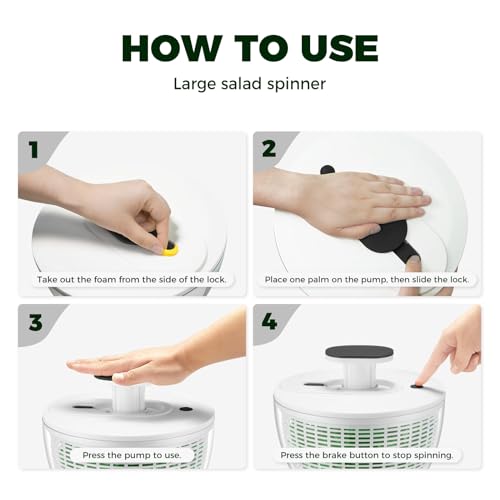 HOW TO USE

Large salad spinner

1

Take out the foam from the side of the lock.

2

Place one palm on the pump, then slide the lock.

3

Press the pump to use.

4

Press the brake button to stop spinning.