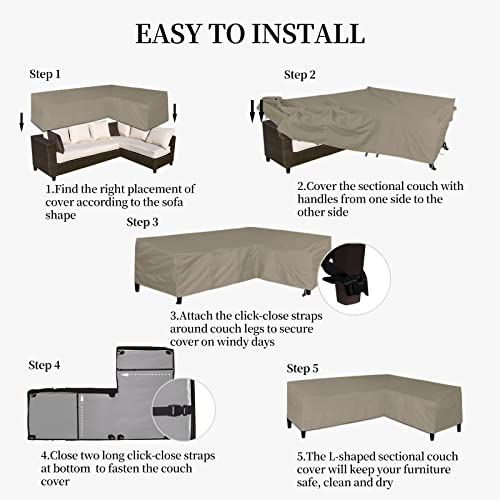 EASY TO INSTALL

Step 1

1.Find the right placement of cover according to the sofa shape

Step 2

2.Cover the sectional couch with handles from one side to the other side

Step 3

3.Attach the click-close straps around couch legs to secure cover on windy days

Step 4

4.Close two long click-close straps at bottom to fasten the couch cover

Step 5

5.The L-shaped sectional couch cover will keep your furniture safe, clean and dry