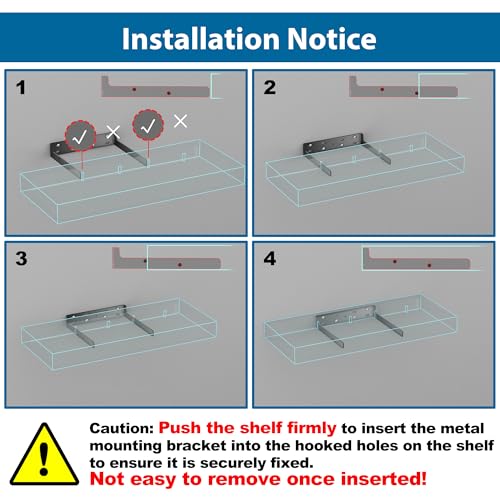 Installation Notice

1

2

3

4

Caution: Push the shelf firmly to insert the metal mounting bracket into the hooked holes on the shelf to ensure it is securely fixed.
Not easy to remove once inserted!