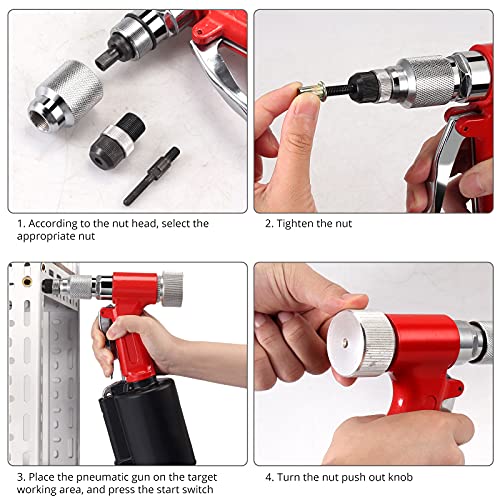 1. According to the nut head, select the appropriate nut

2. Tighten the nut

3. Place the pneumatic gun on the target working area, and press the start switch

4. Turn the nut push out knob