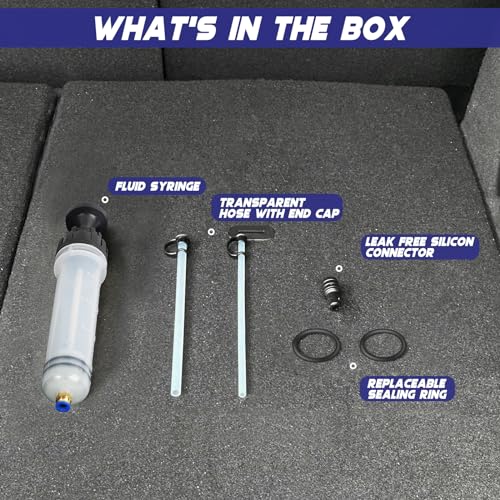 WHAT'S IN THE BOX

FLUID SYRINGE

TRANSPARENT HOSE WITH END CAP

LEAK FREE SILICON CONNECTOR

REPLACEABLE SEALING RING