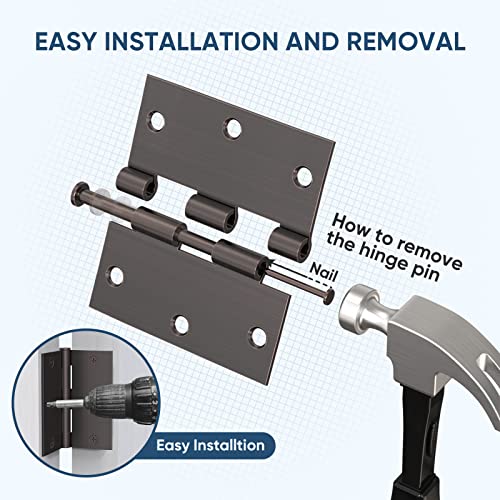 EASY INSTALLATION AND REMOVAL

How to remove the hinge pin

Nail

Easy Installtion