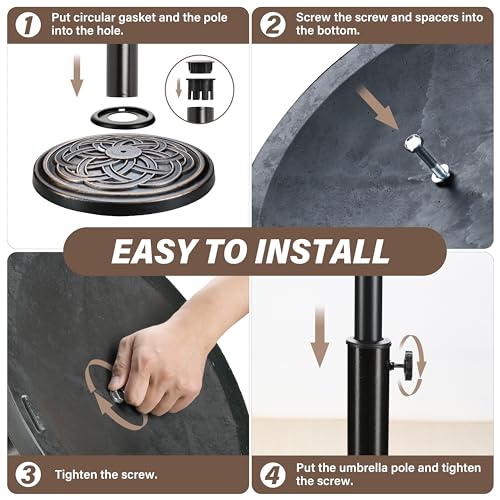 1 Put circular gasket and the pole into the hole.

2 Screw the screw and spacers into the bottom.

EASY TO INSTALL

3 Tighten the screw.

4 Put the umbrella pole and tighten the screw.